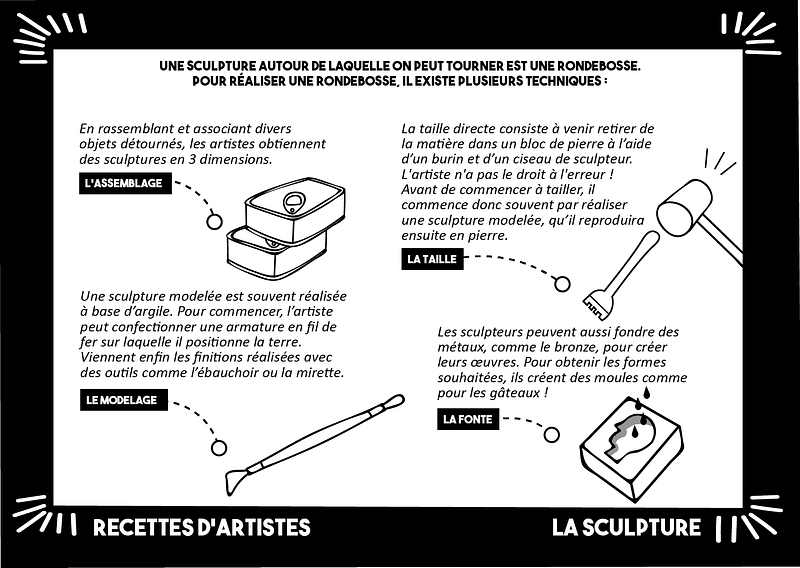 UNE SCULPTURE AUTOUR DE LAQUELLE ON PEUT TOURNER EST UNE RONDEBOSSE.
POUR RÉALISER UNE RONDEBOSSE, IL EXISTE PLUSIEURS TECHNIQUES :

En rassemblant et associant divers objets détournés, les artistes obtiennent des sculptures en 3 dimensions.

L'ASSEMBLAGE

Une sculpture modelée est souvent réalisée à base d'argile. Pour commencer, l'artiste peut confectionner une armature en fil de fer sur laquelle il positionne la terre. Viennent enfin les finitions réalisées avec des outils comme l'ébauchoir ou la mirette.

LE MODELAGE

La taille directe consiste à venir retirer de la matière dans un bloc de pierre à l'aide d'un burin et d'un ciseau de sculpteur. L'artiste n'a pas le droit à l'erreur ! Avant de commencer à tailler, il commence donc souvent par réaliser une sculpture modelée, qu'il reproduira ensuite en pierre.

LA TAILLE

Les sculpteurs peuvent aussi fondre des métaux, comme le bronze, pour créer leurs œuvres. Pour obtenir les formes souhaitées, ils créent des moules comme pour les gâteaux !

LA FONTE

RECETTES D'ARTISTES

LA SCULPTURE